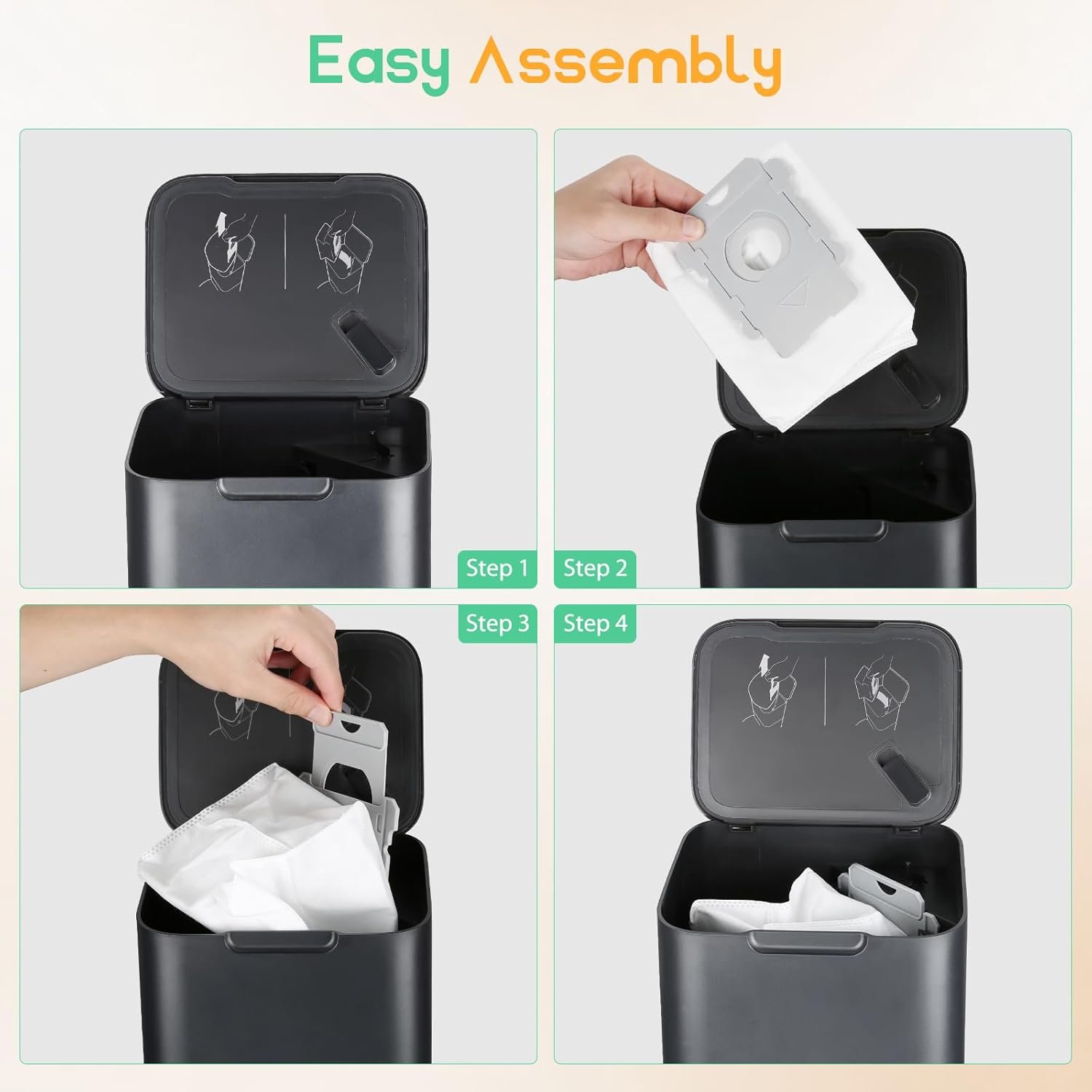 Easy Assembly

Step 1

Step 2

Step 3

Step 4